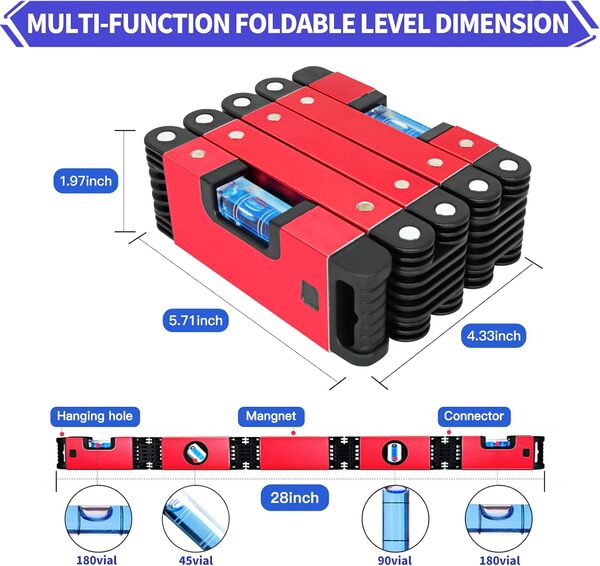 MULTI-FUNCTION FOLDABLE LEVEL DIMENSION

1.97inch

5.71inch

4.33inch

Hanging hole

Mangnet

Connector

28inch

180vial

45vial

90vial

180vial